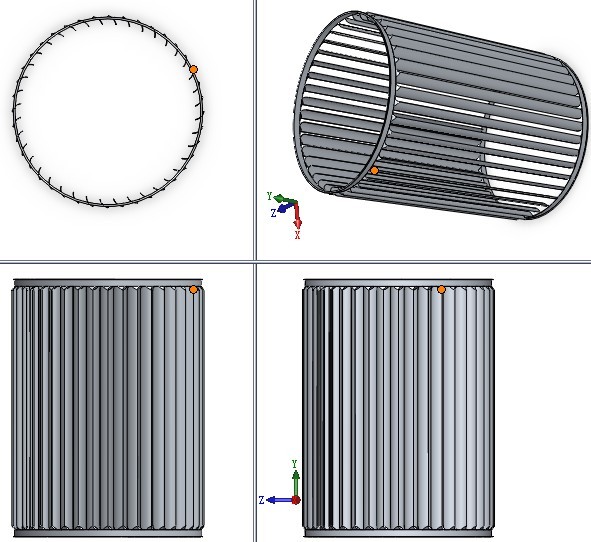 Y
Z
X
Y
Z