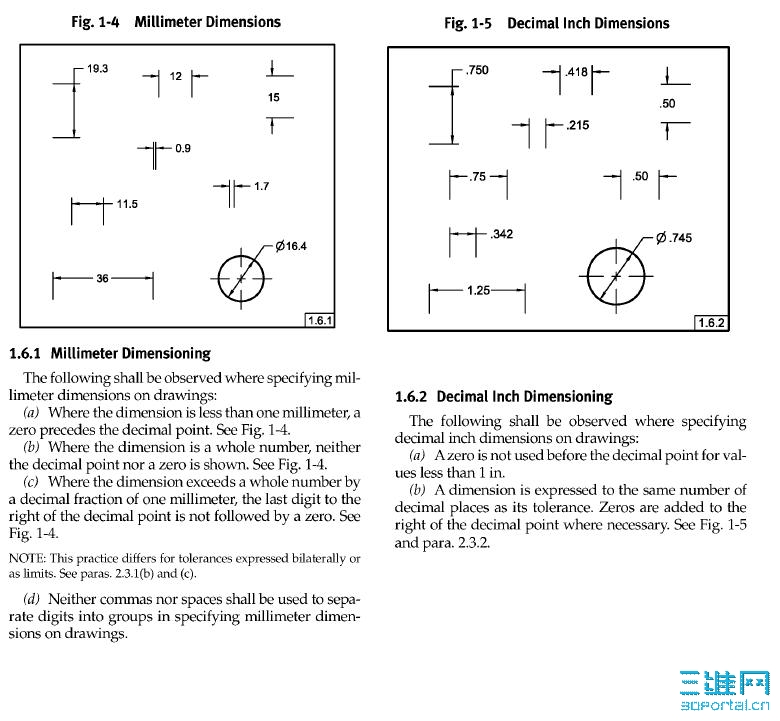 Fig. 1-4 Millimeter Dimensions

19.3
12
15
0.9
1.7
11.5
Ø16.4
36
1.6.1

1.6.1 Millimeter Dimensioning

The following shall be observed where specifying millimeter dimensions on drawings:

(a) Where the dimension is less than one millimeter, a zero precedes the decimal point. See Fig. 1-4.

(b) Where the dimension is a whole number, neither the decimal point nor a zero is shown. See Fig. 1-4.

(c) Where the dimension exceeds a whole number by a decimal fraction of one millimeter, the last digit to the right of the decimal point is not followed by a zero. See Fig. 1-4.

NOTE: This practice differs for tolerances expressed bilaterally or as limits. See paras. 2.3.1(b) and (c).

(d) Neither commas nor spaces shall be used to separate digits into groups in specifying millimeter dimensions on drawings.

Fig. 1-5 Decimal Inch Dimensions

.750
.418
.50
.215
.75
.50
.342
Ø .745
1.25
1.6.2

1.6.2 Decimal Inch Dimensioning

The following shall be observed where specifying decimal inch dimensions on drawings:

(a) A zero is not used before the decimal point for values less than 1 in.

(b) A dimension is expressed to the same number of decimal places as its tolerance. Zeros are added to the right of the decimal point where necessary. See Fig. 1-5 and para. 2.3.2.

三维网
3dportal.cn