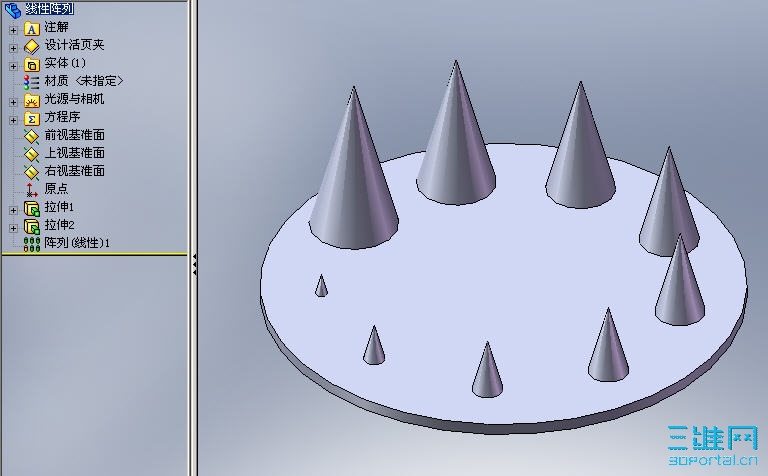 线性阵列
注解
设计活页夹
实体(1)
材质 <未指定>
光源与相机
方程序
前视基准面
上视基准面
右视基准面
原点
拉伸1
拉伸2
阵列(线性)1

三维网
3Dportal.cn