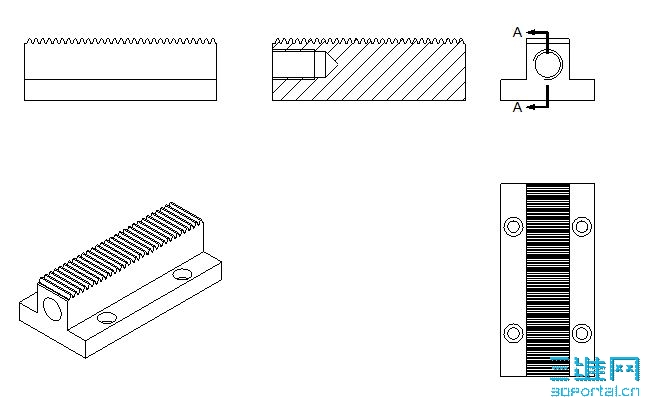 A

A

三维网
3dportal.cn