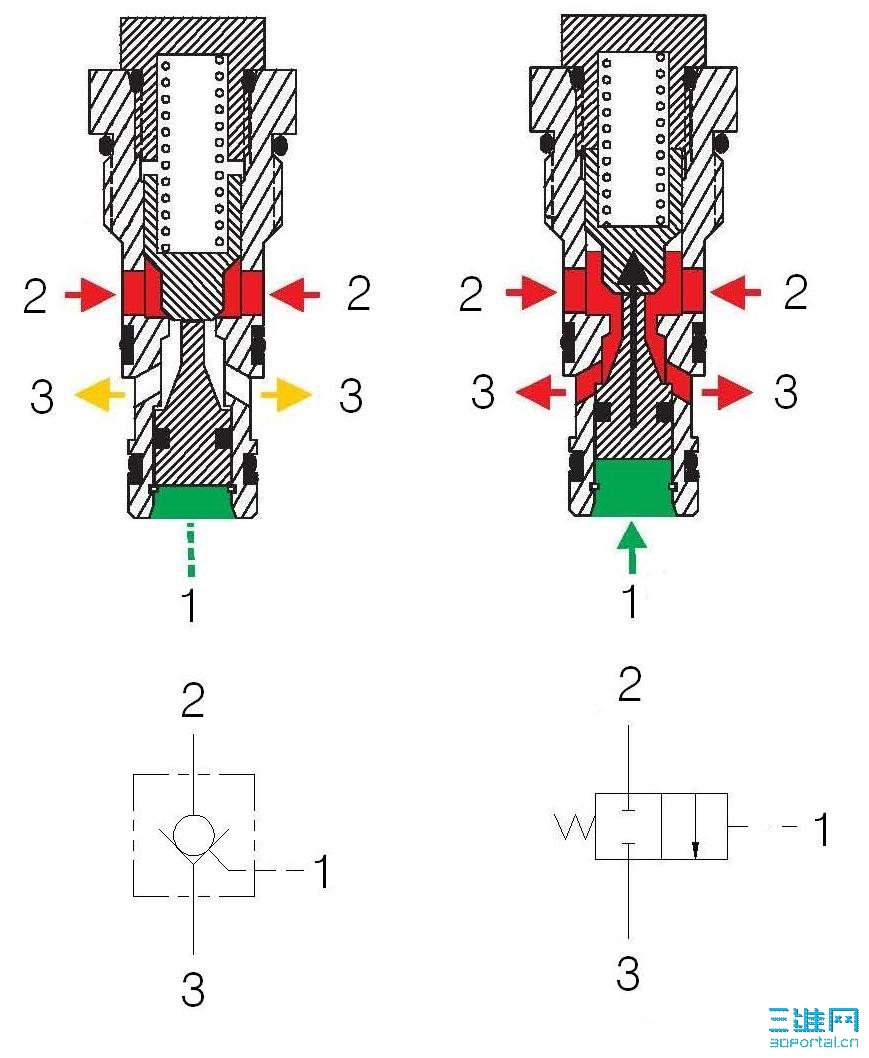 2 2
3 3
1

2 2
3 3
1

2
1
3

2
1
3

三维网
3dportal.cn