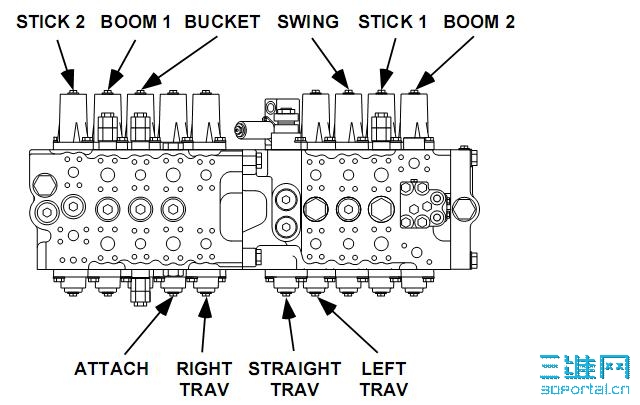 STICK 2 BOOM 1 BUCKET SWING STICK 1 BOOM 2

ATTACH RIGHT TRAV STRAIGHT TRAV LEFT TRAV

三维网
3dportal.cn