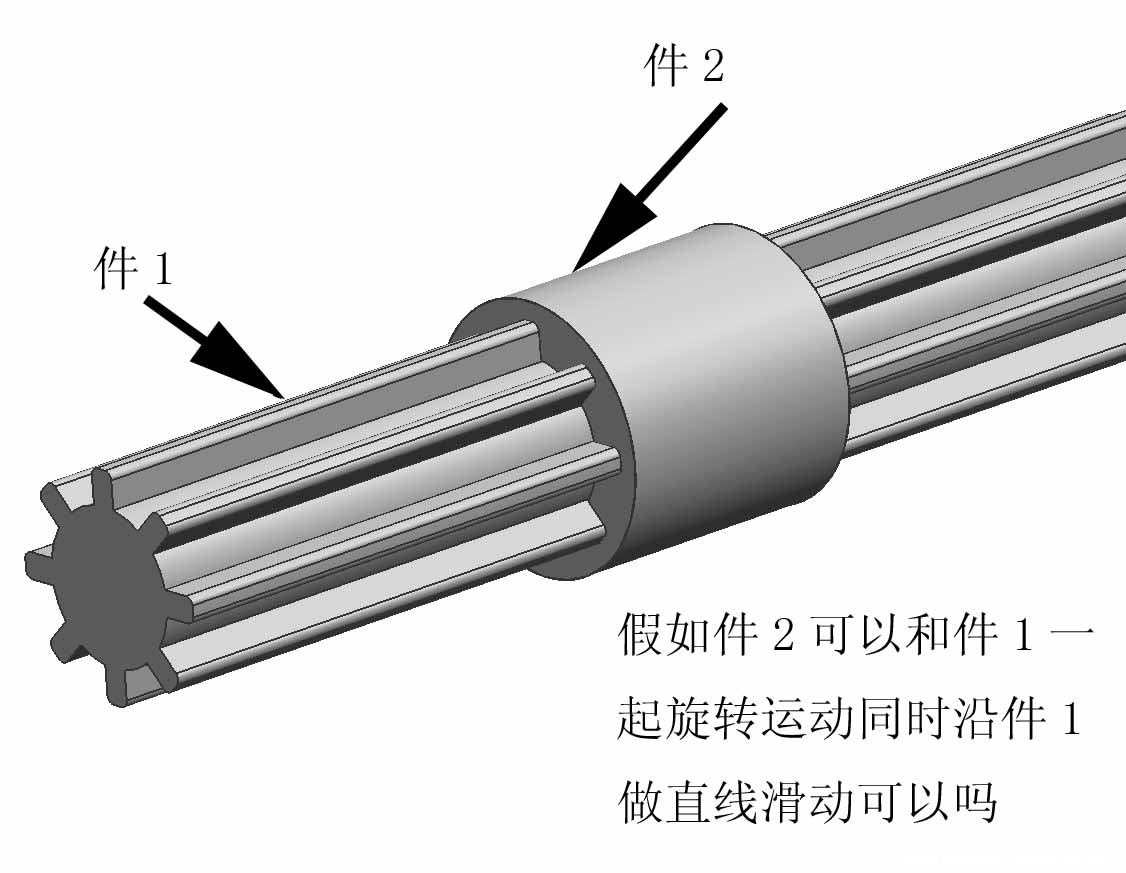 件 2

件 1

假如件 2 可以和件 1 一起旋转运动同时沿件 1 做直线滑动可以吗