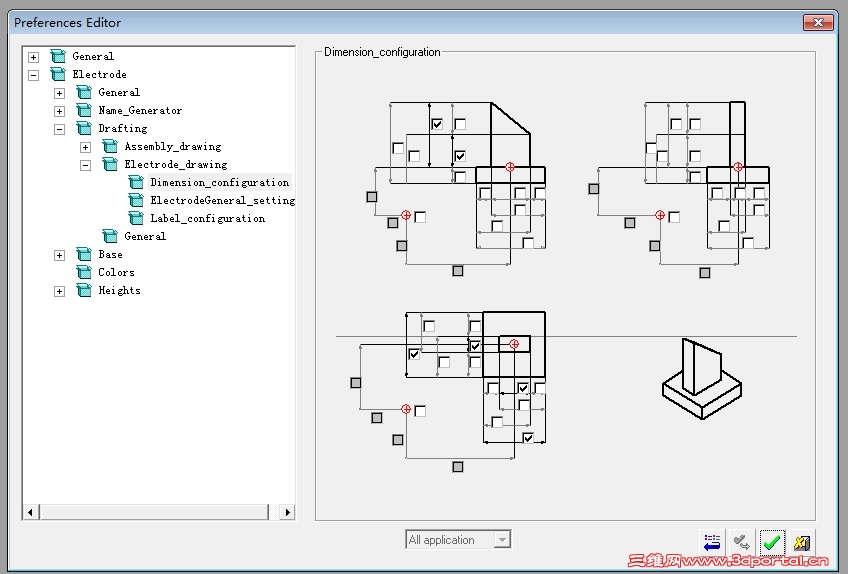 Preferences Editor

General
Electrode
General
Name_Generator
Drafting
Assembly_drawing
Electrode_drawing
Dimension_configuration
ElectrodeGeneral_setting
Label_configuration
General
Base
Colors
Heights

Dimension_configuration

All application

三维网www.3dportal.cn