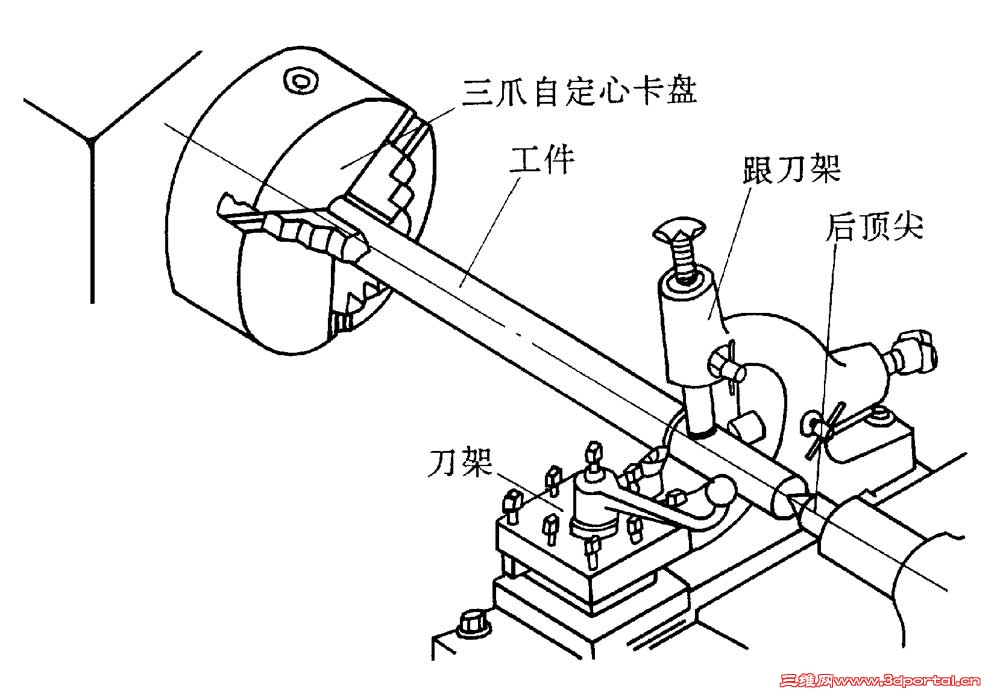 三爪自定心卡盘
工件
跟刀架
后顶尖
刀架
三维网www.3dportal.cn