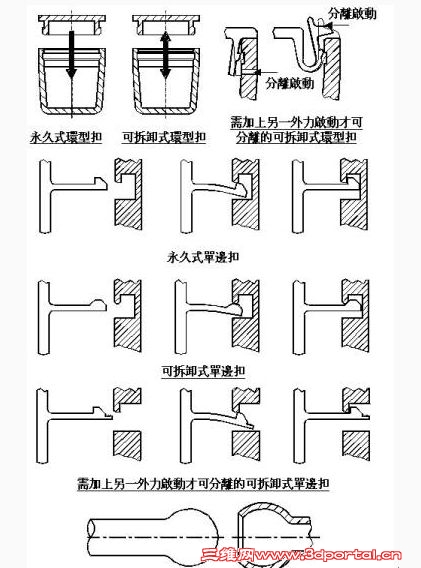 分離啟動

分離啟動

永久式環型扣

可拆卸式環型扣

需加上另一外力啟動才可分離的可拆卸式環型扣

永久式單邊扣

可拆卸式單邊扣

需加上另一外力啟動才可分離的可拆卸式單邊扣

三维网www.3dportal.cn