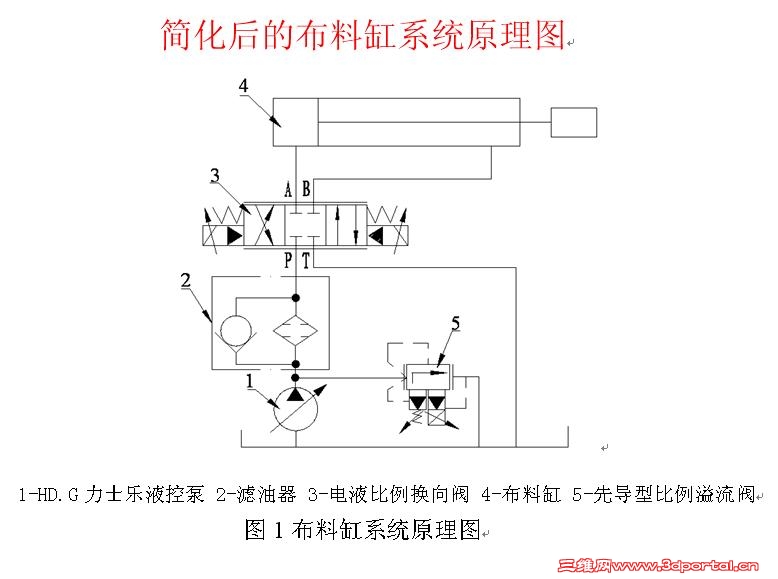 简化后的布料缸系统原理图

4

3

A B

P T

2

5

1

1-HD.G 力士乐液控泵 2-滤油器 3-电液比例换向阀 4-布料缸 5-先导型比例溢流阀

图 1 布料缸系统原理图

三维网www.3dportal.cn