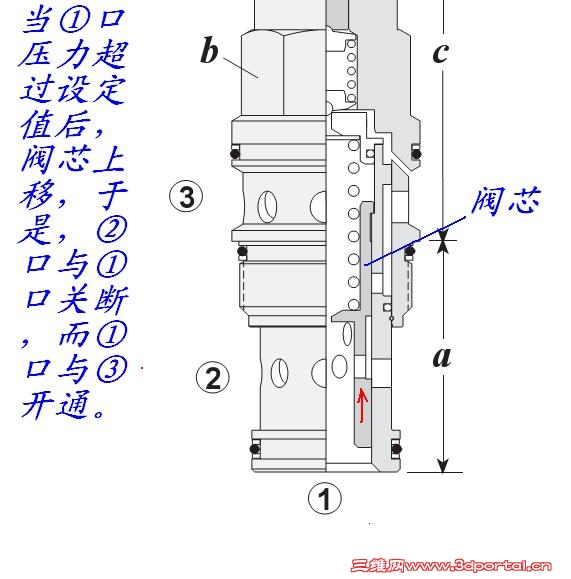 当①口压力超过设定值后，阀芯上移，于是，②口与①口关断，而①口与③开通。

b

c

③

阀芯

②

a

①

三维网www.3dportal.cn