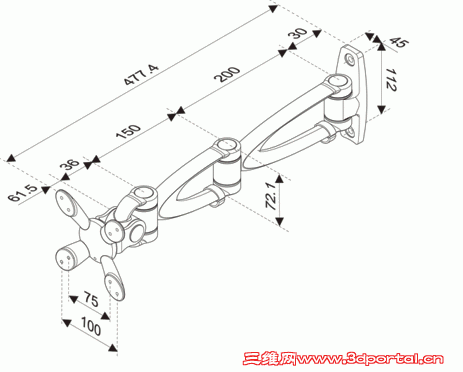 477.4
30
45
200
112
150
36
61.5
72.1
75
100
三维网www.3dportal.cn