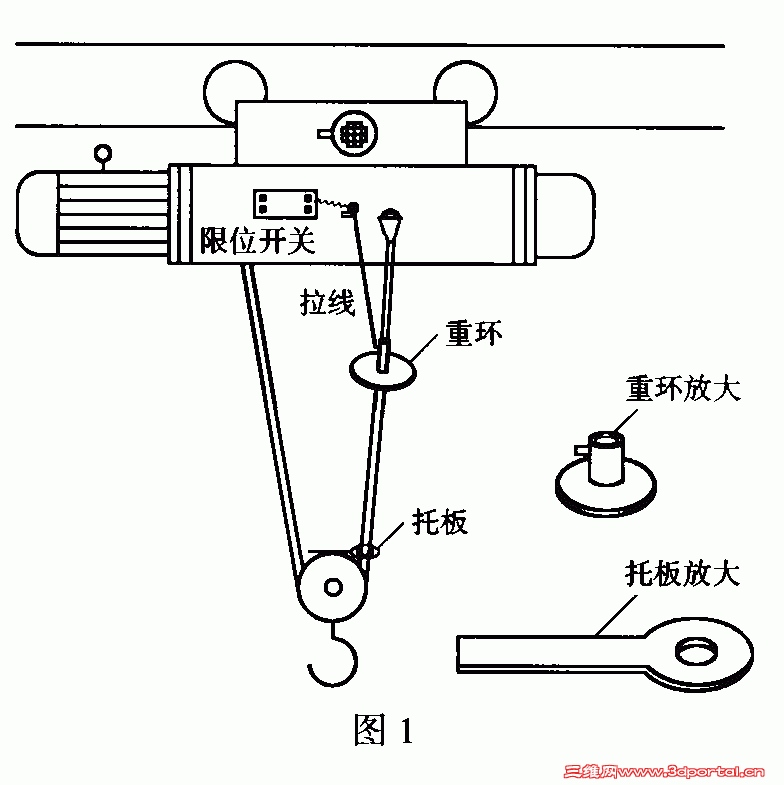 限位开关

拉线

重环

重环放大

托板

托板放大

图 1

三维网www.3dportal.cn