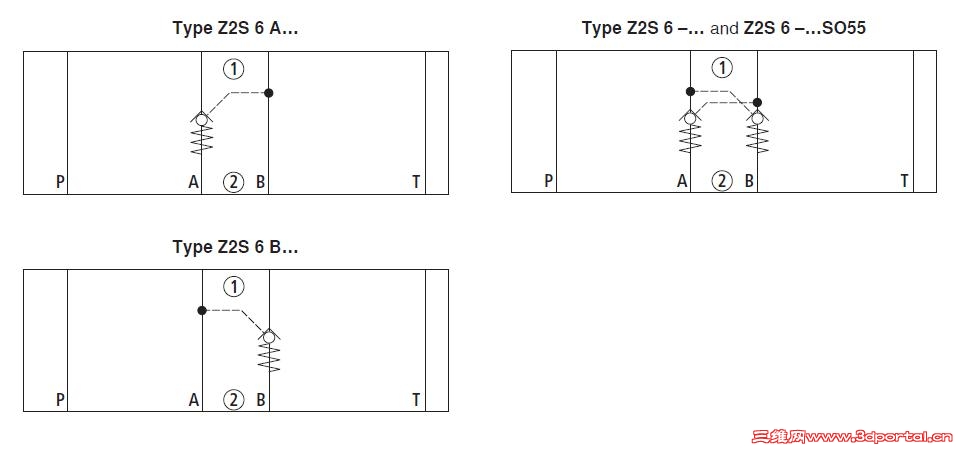 Type Z2S 6 A…

①

P A ② B T

Type Z2S 6 –… and Z2S 6 –…SO55

①

P A ② B T

Type Z2S 6 B…

①

P A ② B T

三维网www.3dportal.cn