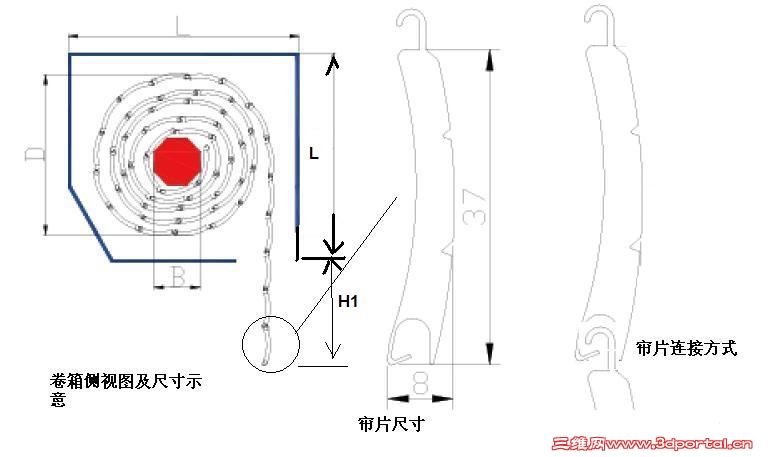 L

D

L

B

H1

37

8

卷箱侧视图及尺寸示意

帘片尺寸

帘片连接方式

三维网www.3dportal.cn