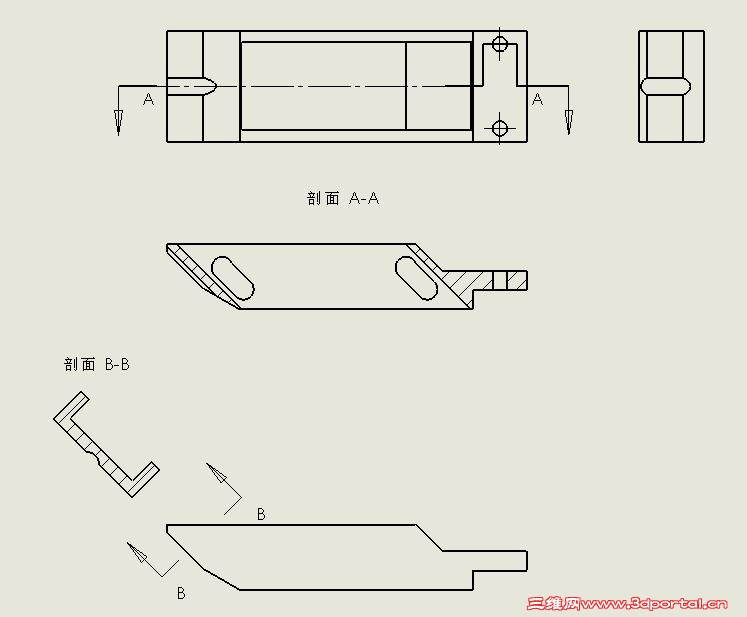 A

A

剖面 A-A

剖面 B-B

B

B

三维网www.3dportal.cn