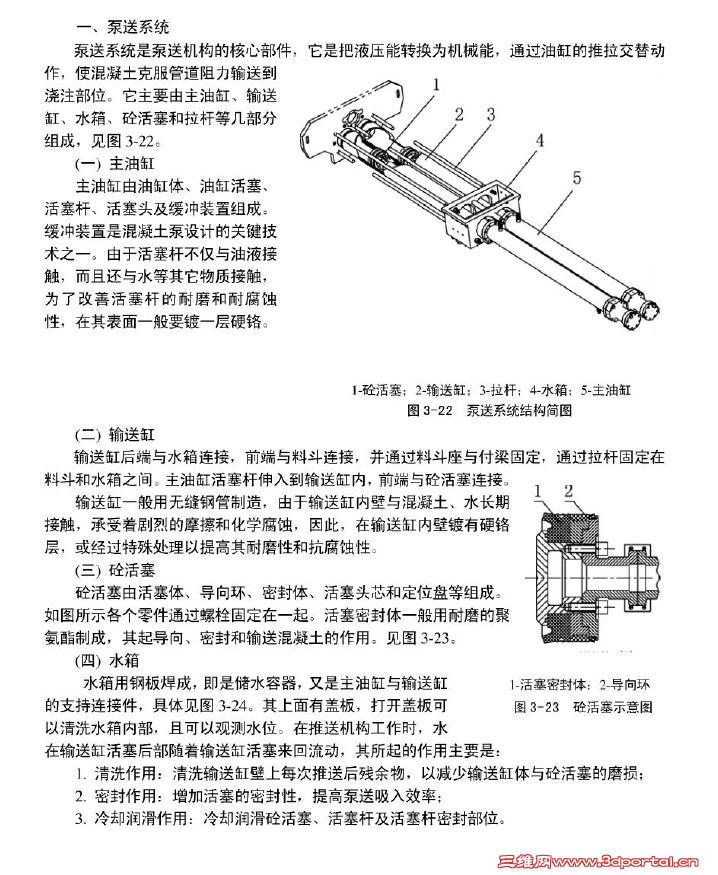 一、泵送系统

泵送系统是泵送机构的核心部件，它是把液压能转换为机械能，通过油缸的推拉交替动作，使混凝土克服管道阻力输送到浇注部位。它主要由主油缸、输送缸、水箱、砼活塞和拉杆等几部分组成，见图 3-22。

（一）主油缸

主油缸由油缸体、油缸活塞、活塞杆、活塞头及缓冲装置组成。缓冲装置是混凝土泵设计的关键技术之一。由于活塞杆不仅与油液接触，而且还与水等其它物质接触，为了改善活塞杆的耐磨和耐腐蚀性，在其表面一般要镀一层硬铬。

1
2
3
4
5

1-砼活塞；2-输送缸；3-拉杆；4-水箱；5-主油缸

图 3-22 泵送系统结构简图

（二）输送缸

输送缸后端与水箱连接，前端与料斗连接，并通过料斗座与付梁固定，通过拉杆固定在料斗和水箱之间。主油缸活塞杆伸入到输送缸内，前端与砼活塞连接。

输送缸一般用无缝钢管制造，由于输送缸内壁与混凝土、水长期接触，承受着剧烈的摩擦和化学腐蚀，因此，在输送缸内壁镀有硬铬层，或经过特殊处理以提高其耐磨性和抗腐蚀性。

（三）砼活塞

砼活塞由活塞体、导向环、密封体、活塞头芯和定位盘等组成。如图所示各个零件通过螺栓固定在一起。活塞密封体一般用耐磨的聚氨酯制成，其起导向、密封和输送混凝土的作用。见图 3-23。

1 2

1-活塞密封体；2-导向环

图 3-23 砼活塞示意图

（四）水箱

水箱用钢板焊成，即是储水容器，又是主油缸与输送缸的支持连接件，具体见图 3-24。其上面有盖板，打开盖板可以清洗水箱内部，且可以观测水位。在推送机构工作时，水在输送缸活塞后部随着输送缸活塞来回流动，其所起的作用主要是：

1. 清洗作用：清洗输送缸壁上每次推送后残余物，以减少输送缸体与砼活塞的磨损；
2. 密封作用：增加活塞的密封性，提高泵送吸入效率；
3. 冷却润滑作用：冷却润滑砼活塞、活塞杆及活塞杆密封部位。

三维网www.3dportal.cn