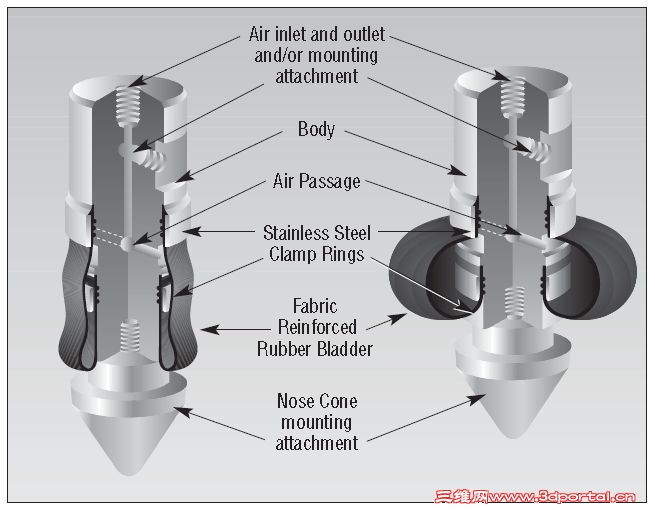 Air inlet and outlet and/or mounting attachment

Body

Air Passage

Stainless Steel Clamp Rings

Fabric Reinforced Rubber Bladder

Nose Cone mounting attachment

三维网www.3dportal.cn