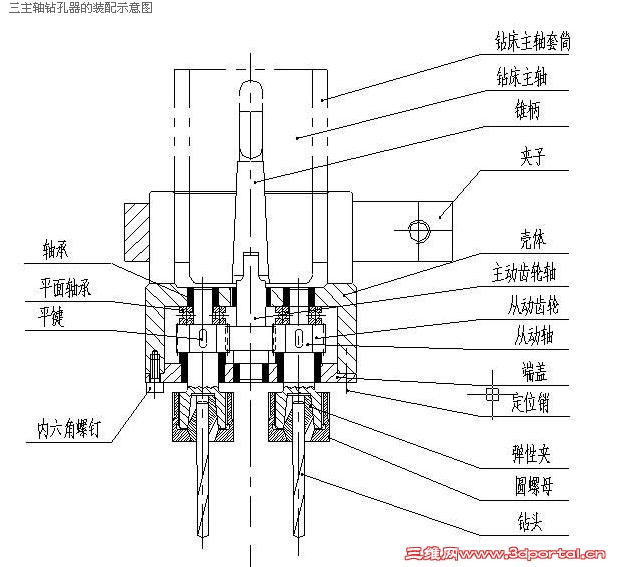 三主轴钻孔器的装配示意图

钻床主轴套筒
钻床主轴
锥柄
夹子
壳体
主动齿轮轴
从动齿轮
从动轴
端盖
定位销
弹性夹
圆螺母
钻头

轴承
平面轴承
平键
内六角螺钉

三维网www.3dportal.cn