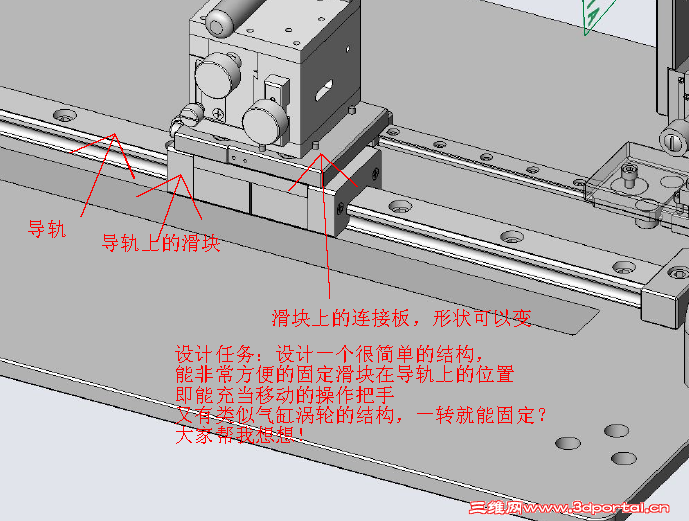 导轨

导轨上的滑块

滑块上的连接板，形状可以变

设计任务：设计一个很简单的结构，
能非常方便的固定滑块在导轨上的位置
即能充当移动的操作把手
又有类似气缸涡轮的结构，一转就能固定？
大家帮我想想！

三维网www.3dportal.cn