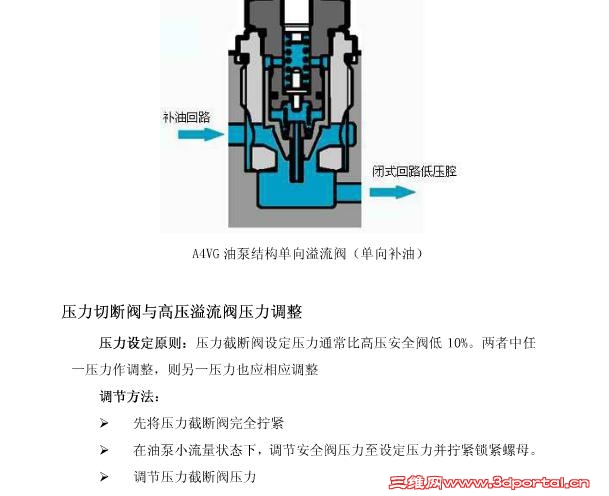 补油回路

闭式回路低压腔

A4VG 油泵结构单向溢流阀（单向补油）

压力切断阀与高压溢流阀压力调整

压力设定原则：压力截断阀设定压力通常比高压安全阀低 10%。两者中任一压力作调整，则另一压力也应相应调整

调节方法：

➢ 先将压力截断阀完全拧紧

➢ 在油泵小流量状态下，调节安全阀压力至设定压力并拧紧锁紧螺母。

➢ 调节压力截断阀压力

三维网www.3dportal.cn